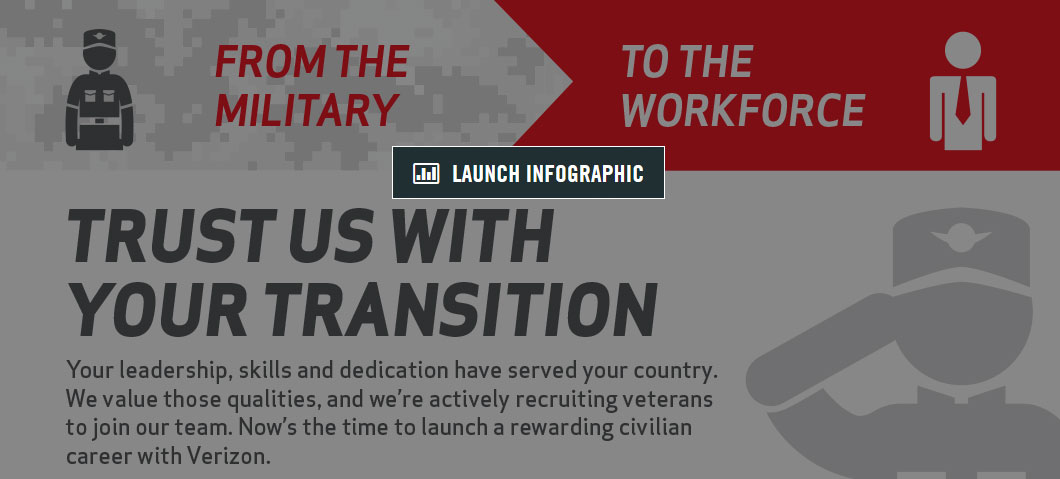 FROM THE MILITARY

TO THE WORKFORCE

LAUNCH INFOGRAPHIC

TRUST US WITH YOUR TRANSITION

Your leadership, skills and dedication have served your country. We value those qualities, and we're actively recruiting veterans to join our team. Now's the time to launch a rewarding civilian career with Verizon.