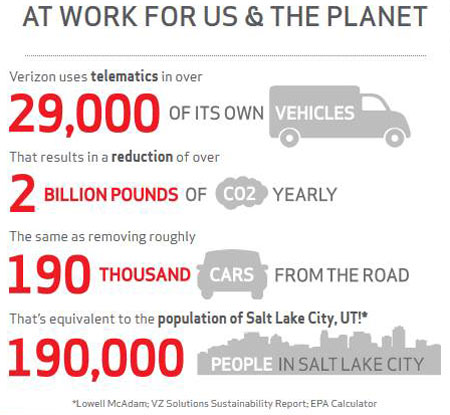 AT WORK FOR US & THE PLANET

Verizon uses telematics in over

29,000 OF ITS OWN VEHICLES

That results in a reduction of over

2 BILLION POUNDS OF CO2 YEARLY

The same as removing roughly

190 THOUSAND CARS FROM THE ROAD

That's equivalent to the population of Salt Lake City, UT!*

190,000 PEOPLE IN SALT LAKE CITY

*Lowell McAdam; VZ Solutions Sustainability Report; EPA Calculator