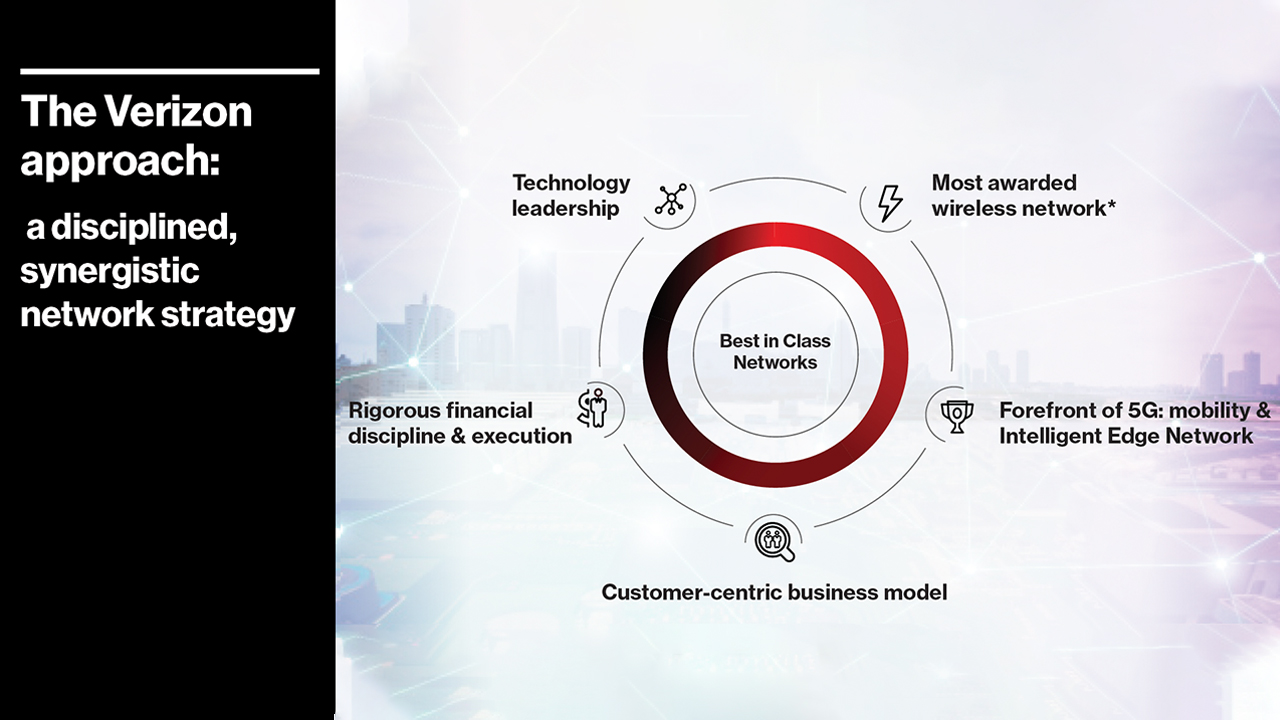 The Verizon approach:

a disciplined, synergistic network strategy

Technology leadership

Most awarded wireless network*

Best in Class Networks

Rigorous financial discipline & execution

Forefront of 5G: mobility & Intelligent Edge Network

Customer-centric business model