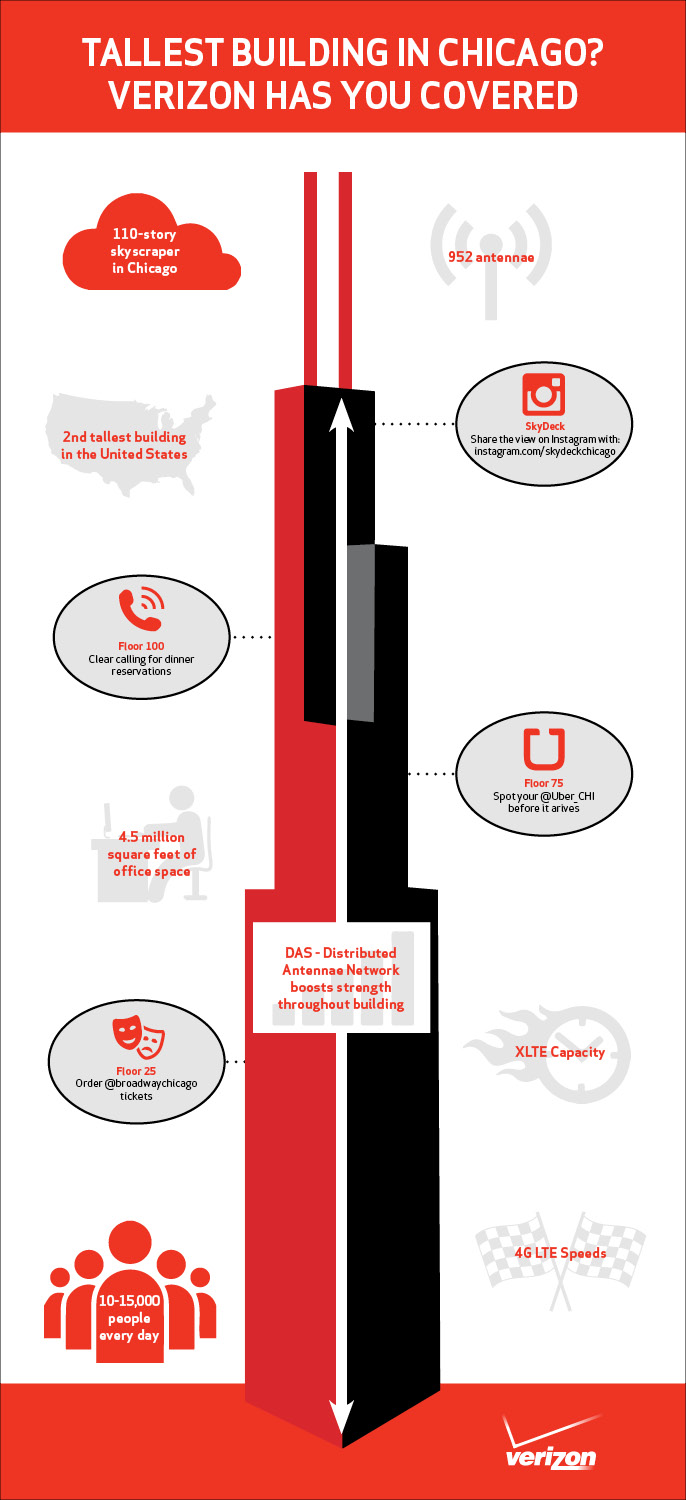 TALLEST BUILDING IN CHICAGO? VERIZON HAS YOU COVERED

110-story skyscraper in Chicago

952 antennae

2nd tallest building in the United States

SkyDeck
Share the view on Instagram with: instagram.com/skydeckchicago

Floor 100
Clear calling for dinner reservations

Floor 75
Spot your @Uber_CHI before it arives

4.5 million square feet of office space

DAS - Distributed Antennae Network boosts strength throughout building

Floor 25
Order @broadwaychicago tickets

XLTE Capacity

4G LTE Speeds

10-15,000 people every day

verizon