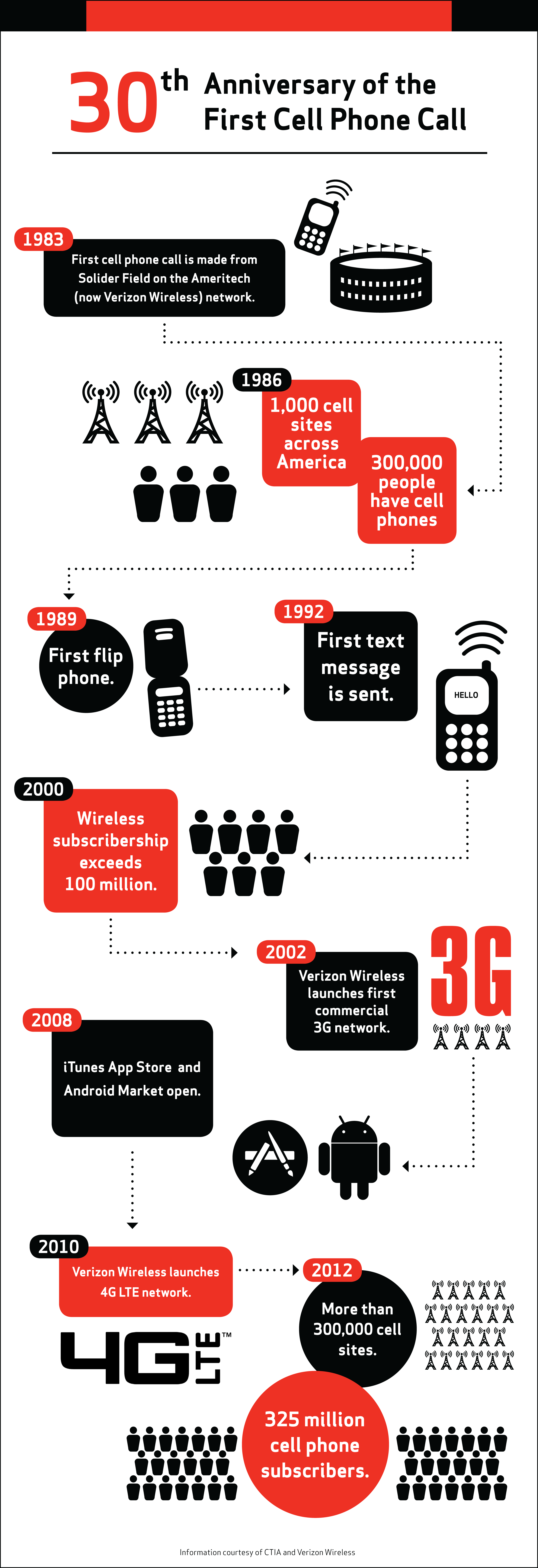 30th Anniversary of the First Cell Phone Call

1983

First cell phone call is made from Solider Field on the Ameritech (now Verizon Wireless) network.

1986

1,000 cell sites across America

300,000 people have cell phones

1989

First flip phone.

1992

First text message is sent.

HELLO

2000

Wireless subscribership exceeds 100 million.

2002

Verizon Wireless launches first commercial 3G network.

3G

2008

iTunes App Store and Android Market open.

2010

Verizon Wireless launches 4G LTE network.

4G LTE™

2012

More than 300,000 cell sites.

325 million cell phone subscribers.

Information courtesy of CTIA and Verizon Wireless