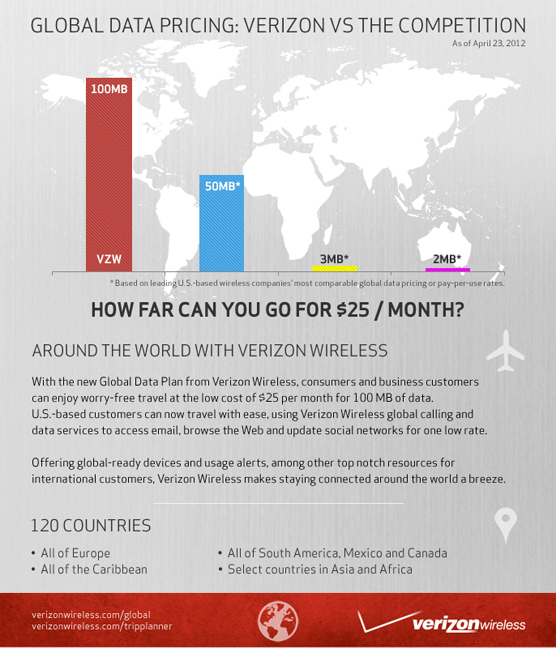 GLOBAL DATA PRICING: VERIZON VS THE COMPETITION
As of April 23, 2012

100MB
VZW
50MB*
3MB*
2MB*

* Based on leading U.S.-based wireless companies' most comparable global data pricing or pay-per-use rates.

HOW FAR CAN YOU GO FOR $25 / MONTH?

AROUND THE WORLD WITH VERIZON WIRELESS

With the new Global Data Plan from Verizon Wireless, consumers and business customers can enjoy worry-free travel at the low cost of $25 per month for 100 MB of data. U.S.-based customers can now travel with ease, using Verizon Wireless global calling and data services to access email, browse the Web and update social networks for one low rate.

Offering global-ready devices and usage alerts, among other top notch resources for international customers, Verizon Wireless makes staying connected around the world a breeze.

120 COUNTRIES

• All of Europe
• All of the Caribbean
• All of South America, Mexico and Canada
• Select countries in Asia and Africa

verizonwireless.com/global
verizonwireless.com/tripplanner

verizonwireless