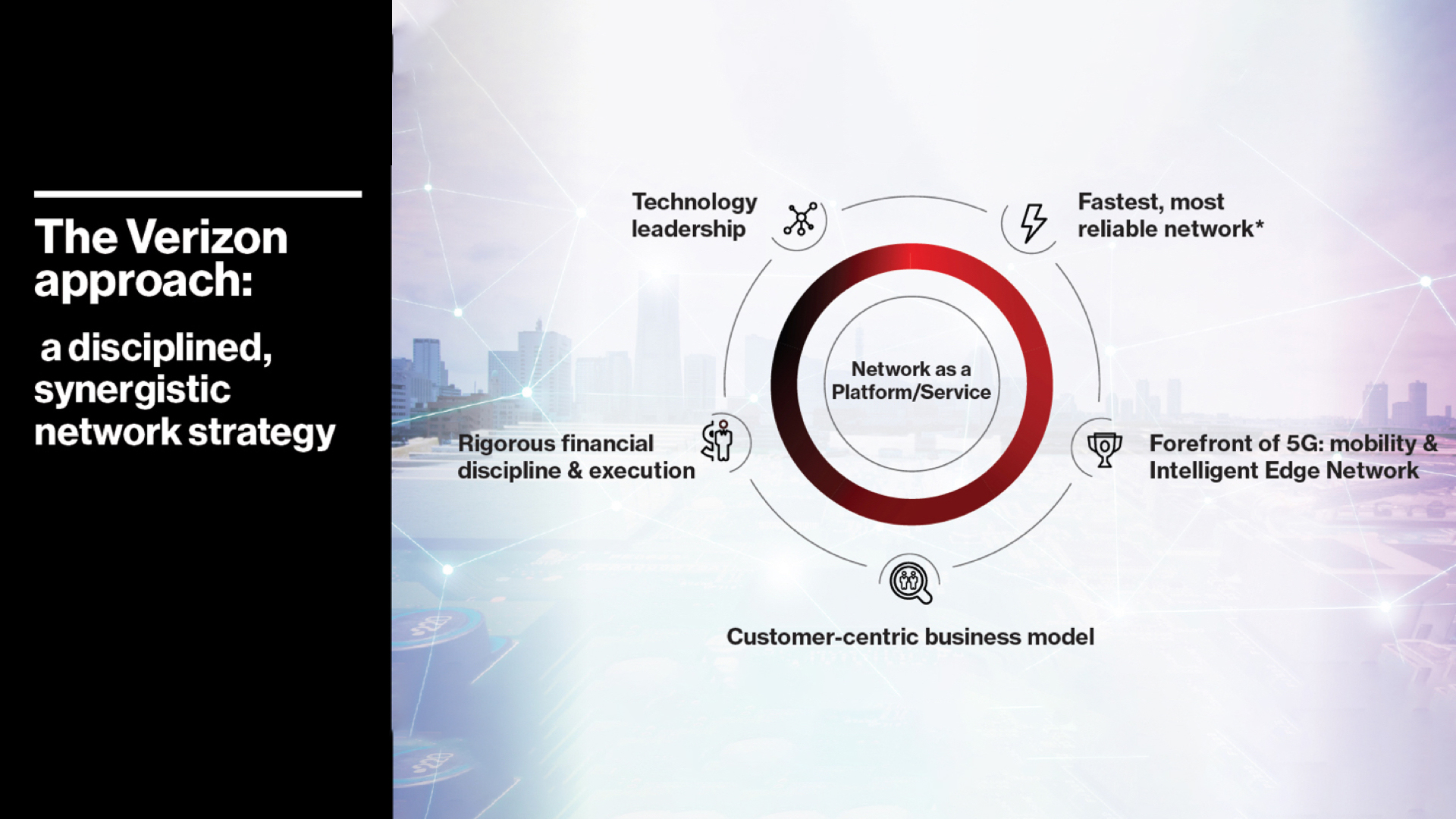 The Verizon approach:

a disciplined, synergistic network strategy

Technology leadership

Fastest, most reliable network*

Network as a Platform/Service

Rigorous financial discipline & execution

Forefront of 5G: mobility & Intelligent Edge Network

Customer-centric business model