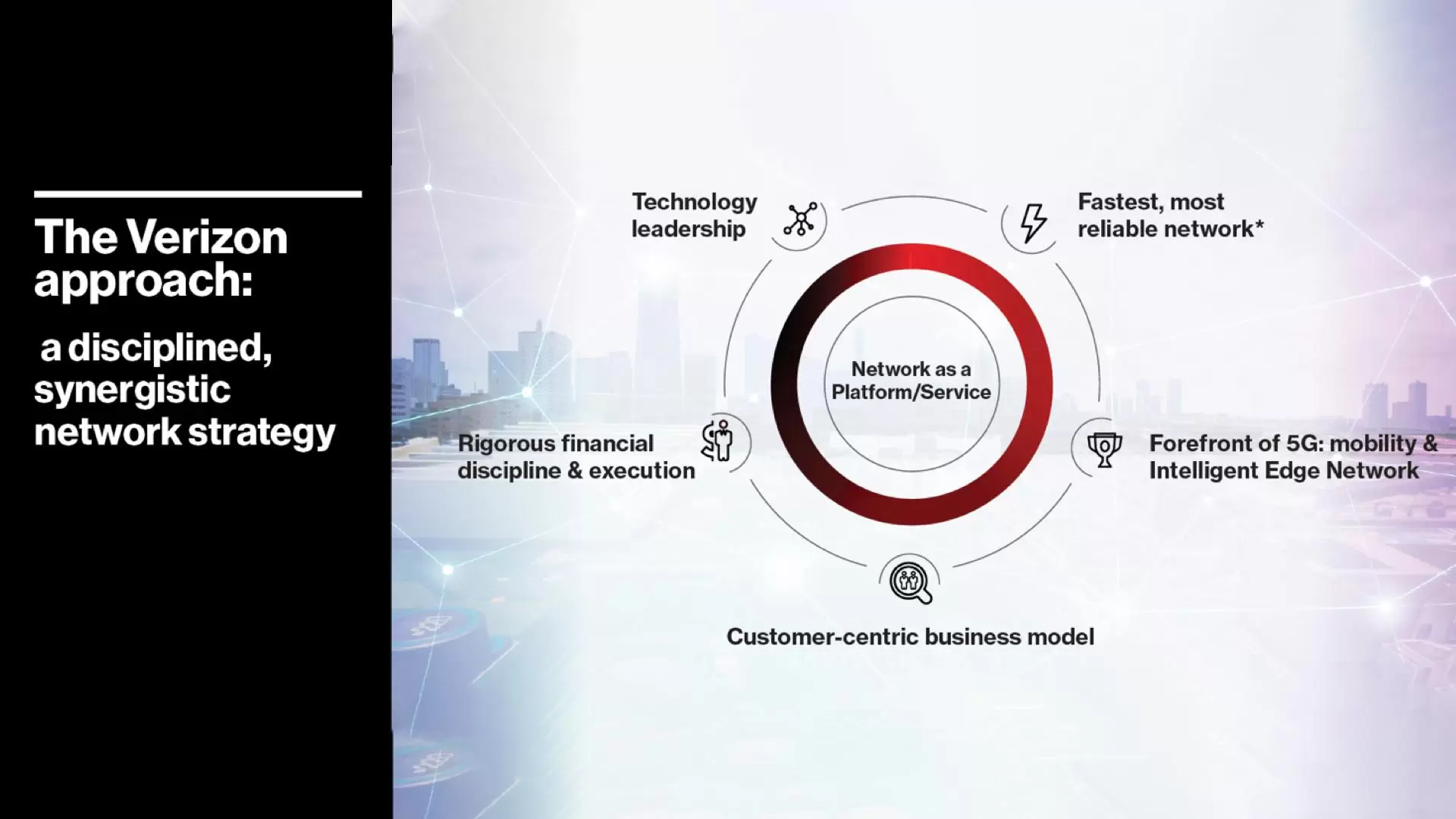 The Verizon approach:

a disciplined, synergistic network strategy

Technology leadership

Fastest, most reliable network*

Network as a Platform/Service

Rigorous financial discipline & execution

Forefront of 5G: mobility & Intelligent Edge Network

Customer-centric business model