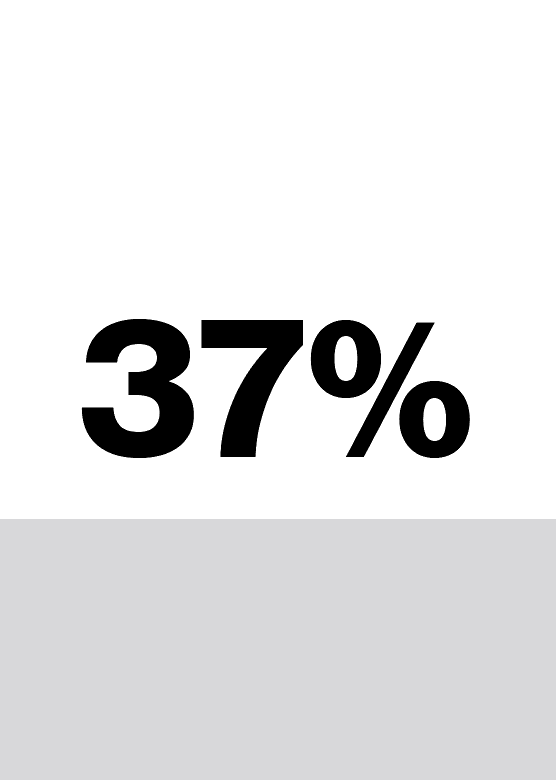 37%