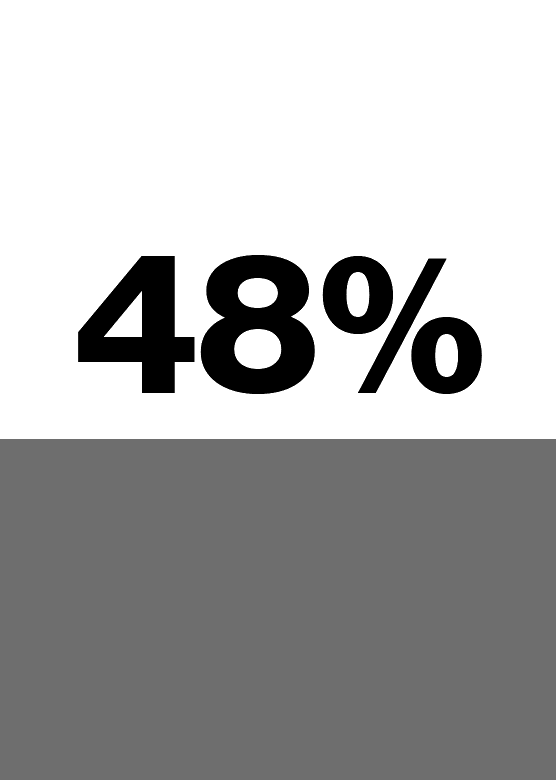 48%