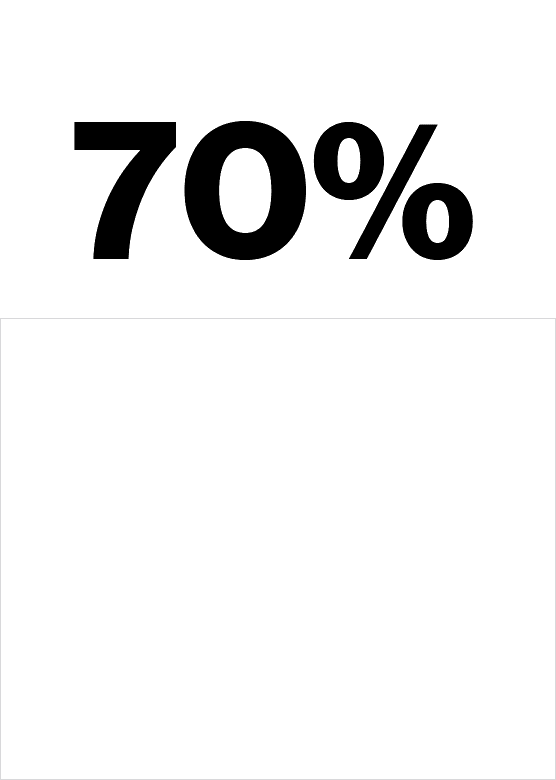 70%