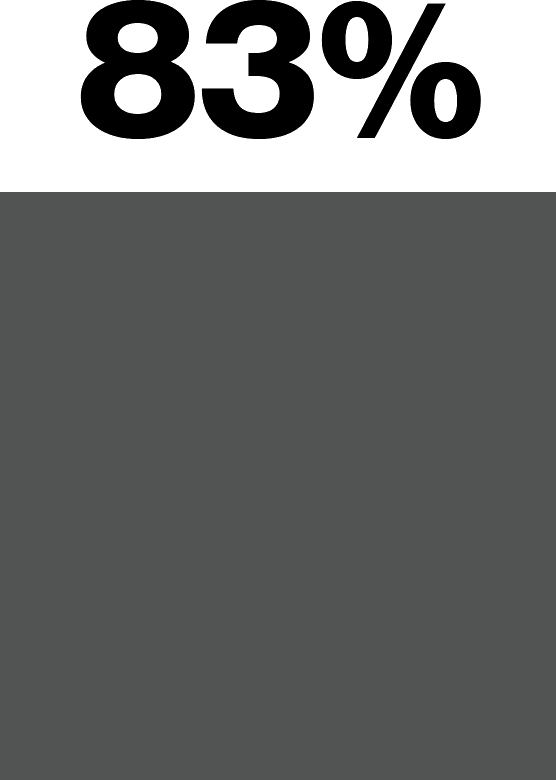 83%